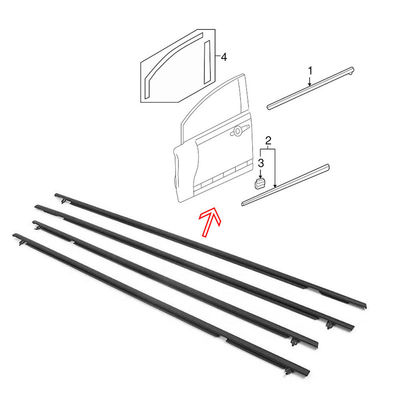 4
1
2
3